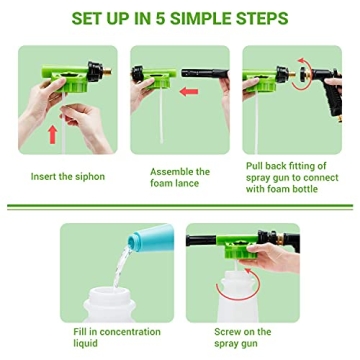 SET UP IN 5 SIMPLE STEPS

Insert the siphon

Assemble the foam lance

Pull back fitting of spray gun to connect with foam bottle

Fill in concentration liquid

Screw on the spray gun