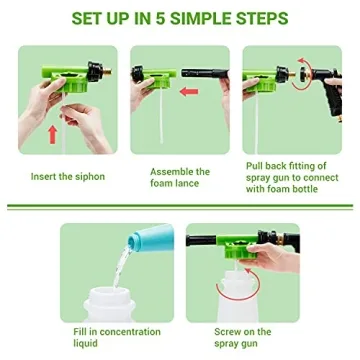 SET UP IN 5 SIMPLE STEPS

Insert the siphon

Assemble the foam lance

Pull back fitting of spray gun to connect with foam bottle

Fill in concentration liquid

Screw on the spray gun