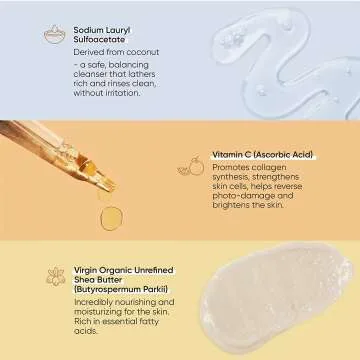 Sodium Lauryl Sulfoacetate

Derived from coconut - a safe, balancing cleanser that lathers rich and rinses clean, without irritation.

Vitamin C (Ascorbic Acid)

Promotes collagen synthesis, strengthens skin cells, helps reverse photo-damage and brightens the skin.

Virgin Organic Unrefined Shea Butter (Butyrospermum Parkii)

Incredibly nourishing and moisturizing for the skin. Rich in essential fatty acids.