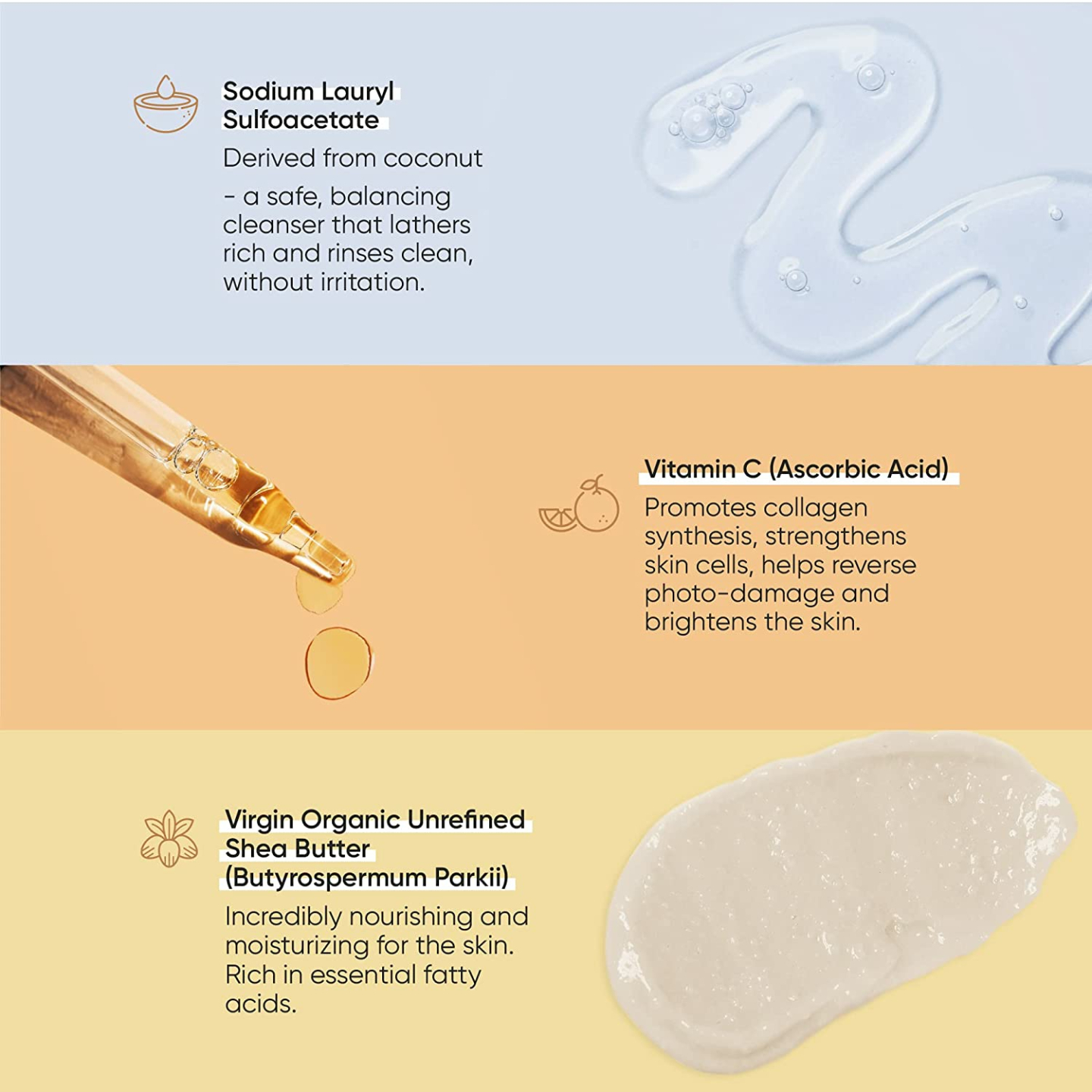 Sodium Lauryl Sulfoacetate

Derived from coconut

- a safe, balancing cleanser that lathers rich and rinses clean, without irritation.

Vitamin C (Ascorbic Acid)

Promotes collagen synthesis, strengthens skin cells, helps reverse photo-damage and brightens the skin.

Virgin Organic Unrefined Shea Butter (Butyrospermum Parkii)

Incredibly nourishing and moisturizing for the skin. Rich in essential fatty acids.