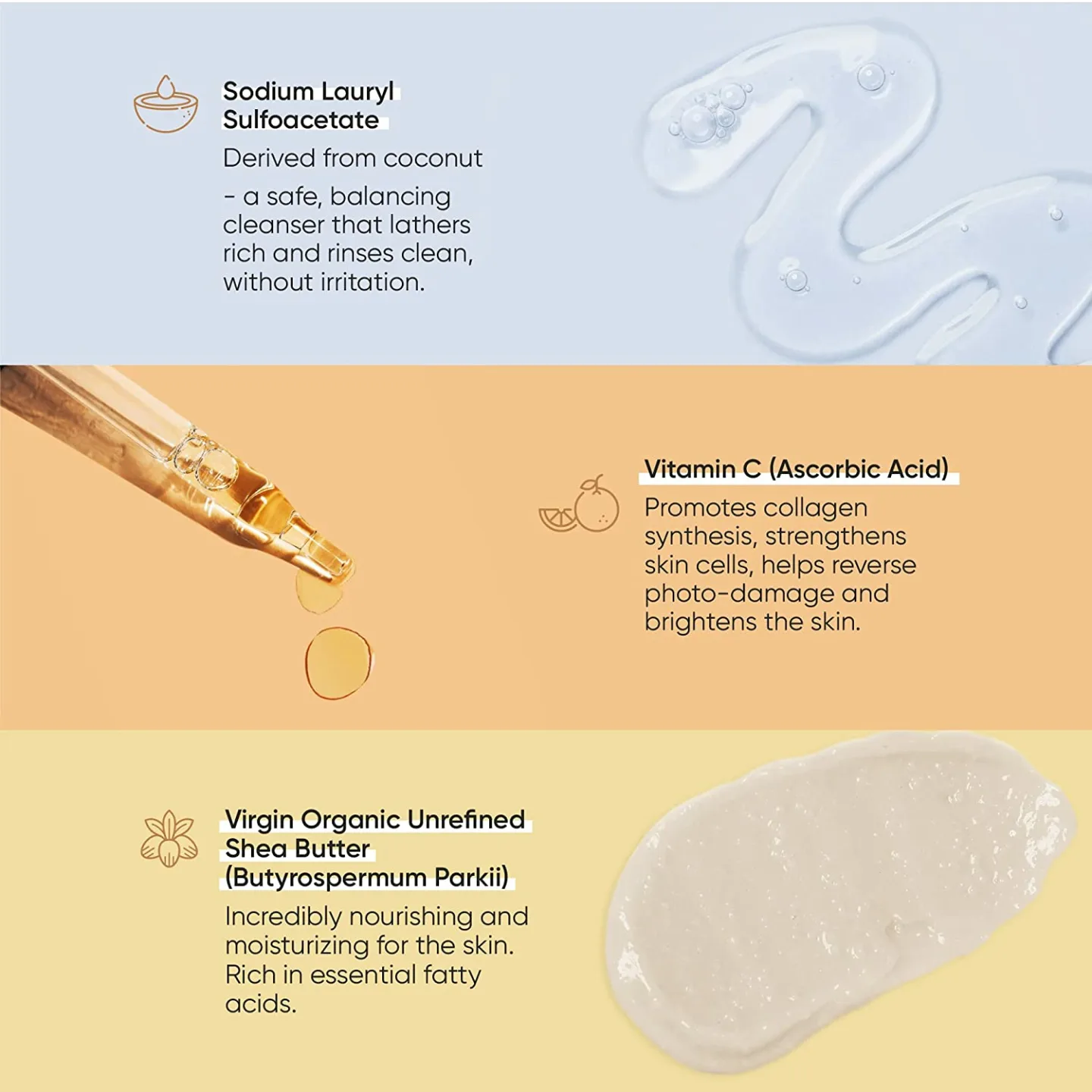 Sodium Lauryl Sulfoacetate

Derived from coconut

- a safe, balancing cleanser that lathers rich and rinses clean, without irritation.

Vitamin C (Ascorbic Acid)

Promotes collagen synthesis, strengthens skin cells, helps reverse photo-damage and brightens the skin.

Virgin Organic Unrefined Shea Butter (Butyrospermum Parkii)

Incredibly nourishing and moisturizing for the skin. Rich in essential fatty acids.