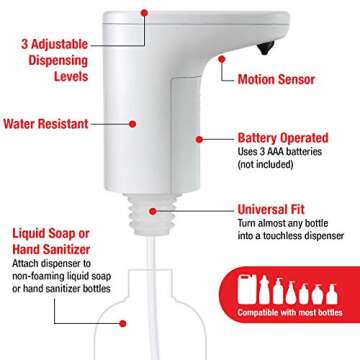 3 Adjustable Dispensing Levels

Motion Sensor

Water Resistant

Battery Operated
Uses 3 AAA batteries (not included)

Universal Fit
Turn almost any bottle into a touchless dispenser

Liquid Soap or Hand Sanitizer
Attach dispenser to non-foaming liquid soap or hand sanitizer bottles

Compatible with most bottles