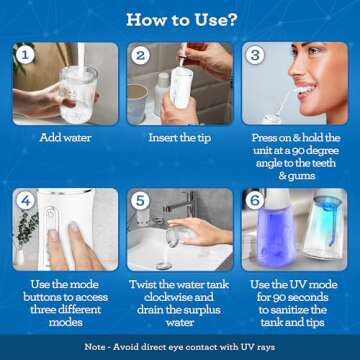 How to Use?

1

Add water

2

Insert the tip

3

Press on & hold the unit at a 90 degree angle to the teeth & gums

4

Use the mode buttons to access three different modes

5

Twist the water tank clockwise and drain the surplus water

6

Use the UV mode for 90 seconds to sanitize the tank and tips

Note - Avoid direct eye contact with UV rays