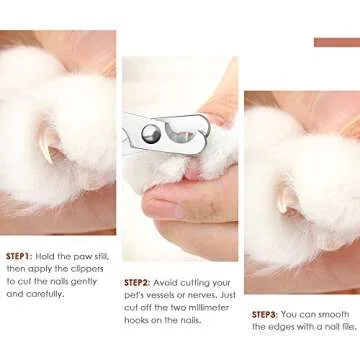 STEP1: Hold the paw still, then apply the clippers to cut the nails gently and carefully.

STEP2: Avoid cutting your pet's vessels or nerves. Just cut off the two millimeter hooks on the nails.

STEP3: You can smooth the edges with a nail file.