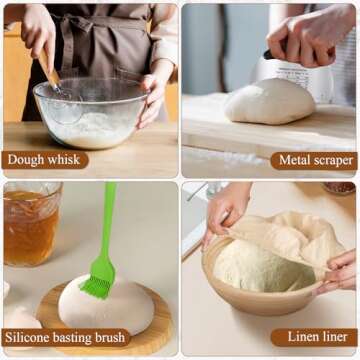 Dough whisk

Metal scraper

Silicone basting brush

Linen liner