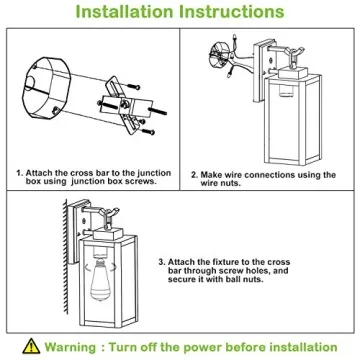 Installation Instructions

1. Attach the cross bar to the junction box using junction box screws.

2. Make wire connections using the wire nuts.

3. Attach the fixture to the cross bar through screw holes, and secure it with ball nuts.

Warning : Turn off the power before installation