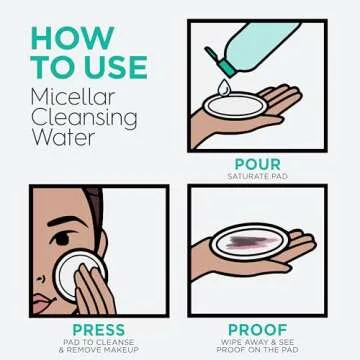 HOW TO USE
Micellar Cleansing Water

POUR
SATURATE PAD

PRESS
PAD TO CLEANSE & REMOVE MAKEUP

PROOF
WIPE AWAY & SEE PROOF ON THE PAD