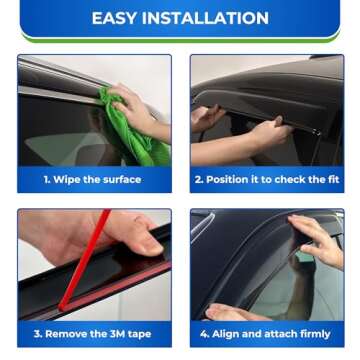 EASY INSTALLATION

1. Wipe the surface

2. Position it to check the fit

3. Remove the 3M tape

4. Align and attach firmly