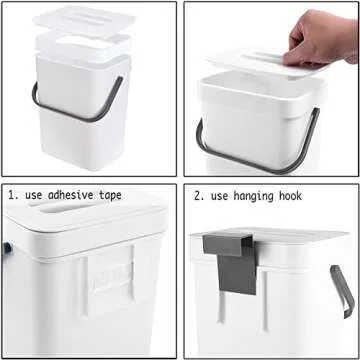 1. use adhesive tape

2. use hanging hook