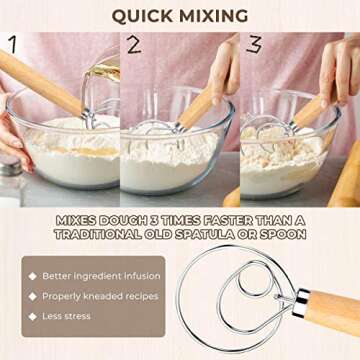 QUICK MIXING

1

2

3

MIXES DOUGH 3 TIMES FASTER THAN A TRADITIONAL OLD SPATULA OR SPOON

◆ Better ingredient infusion

◆ Properly kneaded recipes

◆ Less stress