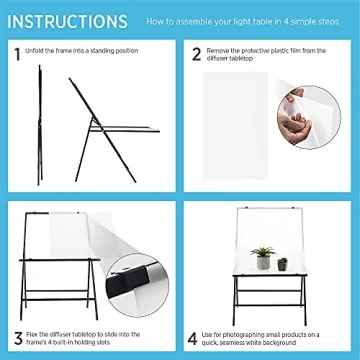 INSTRUCTIONS How to assemble your light table in 4 simple steps

1 Unfold the frame into a standing position

2 Remove the protective plastic film from the diffuser tabletop

3 Flex the diffuser tabletop to slide into the frame's 4 built-in holding slots

4 Use for photographing small products on a quick, seamless white background