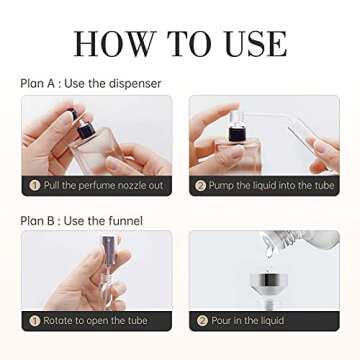 HOW TO USE

Plan A : Use the dispenser

1 Pull the perfume nozzle out

2 Pump the liquid into the tube

Plan B : Use the funnel

1 Rotate to open the tube

2 Pour in the liquid