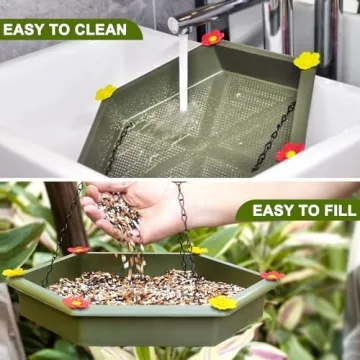 EASY TO CLEAN

EASY TO FILL