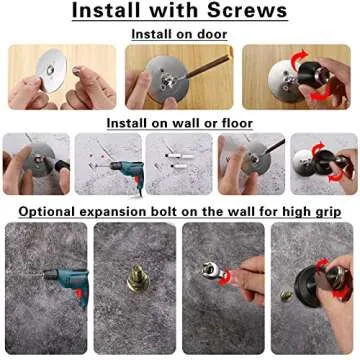 Install with Screws

Install on door

Install on wall or floor

Optional expansion bolt on the wall for high grip