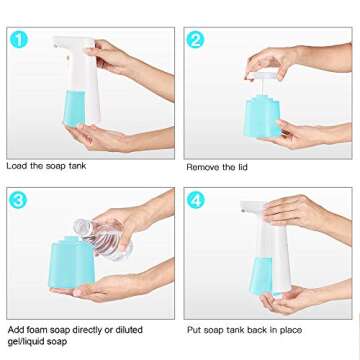 1

Load the soap tank

2

Remove the lid

3

Add foam soap directly or diluted gel/liquid soap

4

Put soap tank back in place