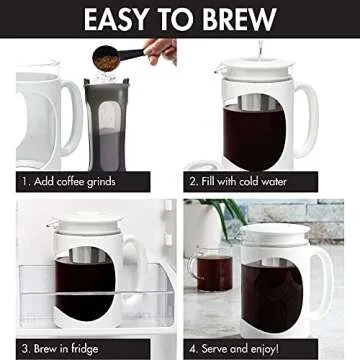 EASY TO BREW

1. Add coffee grinds

2. Fill with cold water

3. Brew in fridge

4. Serve and enjoy!