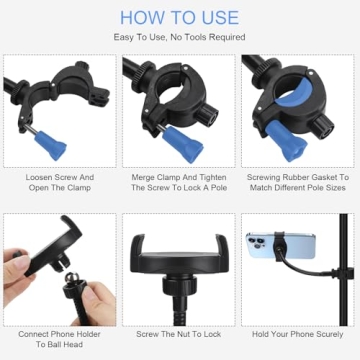 HOW TO USE
Easy To Use, No Tools Required

Loosen Screw And Open The Clamp

Merge Clamp And Tighten The Screw To Lock A Pole

Screwing Rubber Gasket To Match Different Pole Sizes

Connect Phone Holder To Ball Head

Screw The Nut To Lock

Hold Your Phone Scurely