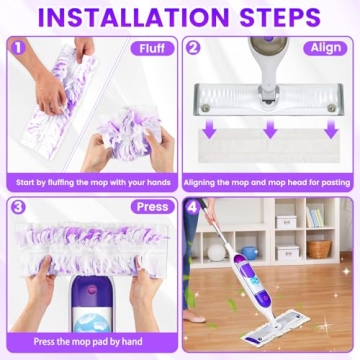 INSTALLATION STEPS

1 Fluff

Start by fluffing the mop with your hands

2 Align

Aligning the mop and mop head for pasting

3 Press

Press the mop pad by hand

4