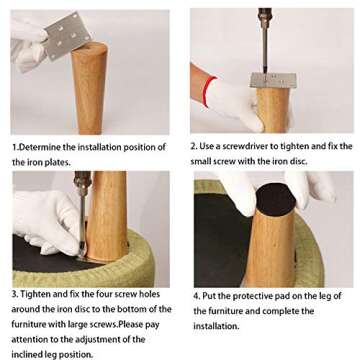 1.Determine the installation position of the iron plates.

2. Use a screwdriver to tighten and fix the small screw with the iron disc.

3. Tighten and fix the four screw holes around the iron disc to the bottom of the furniture with large screws.Please pay attention to the adjustment of the inclined leg position.

4. Put the protective pad on the leg of the furniture and complete the installation.