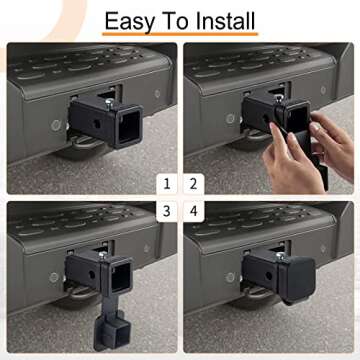 Easy To Install

1

2

3

4