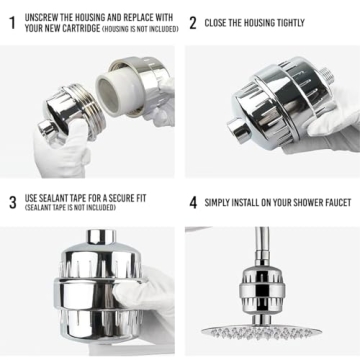 1 UNSCREW THE HOUSING AND REPLACE WITH YOUR NEW CARTRIDGE (HOUSING IS NOT INCLUDED)

2 CLOSE THE HOUSING TIGHTLY

3 USE SEALANT TAPE FOR A SECURE FIT (SEALANT TAPE IS NOT INCLUDED)

4 SIMPLY INSTALL ON YOUR SHOWER FAUCET