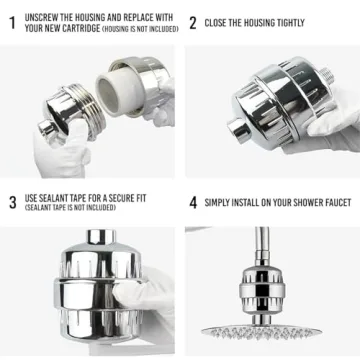 1 UNSCREW THE HOUSING AND REPLACE WITH YOUR NEW CARTRIDGE (HOUSING IS NOT INCLUDED)

2 CLOSE THE HOUSING TIGHTLY

3 USE SEALANT TAPE FOR A SECURE FIT (SEALANT TAPE IS NOT INCLUDED)

4 SIMPLY INSTALL ON YOUR SHOWER FAUCET