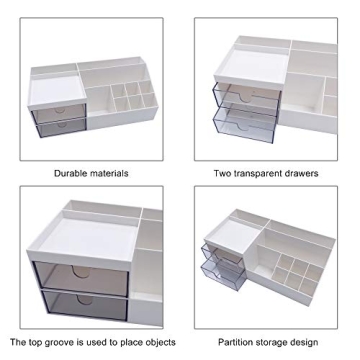 Durable materials

Two transparent drawers

The top groove is used to place objects

Partition storage design