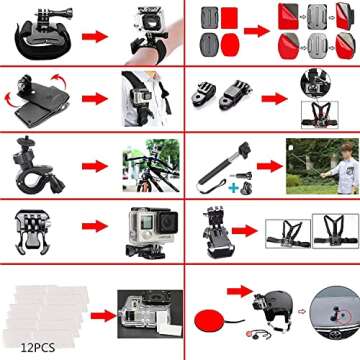 12PCS