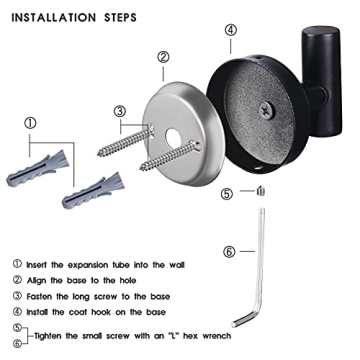 INSTALLATION STEPS

④

②

③

①

⑤

⑥

① Insert the expansion tube into the wall
② Align the base to the hole
③ Fasten the long screw to the base
④ Install the coat hook on the base
⑤
⑥ Tighten the small screw with an "L" hex wrench