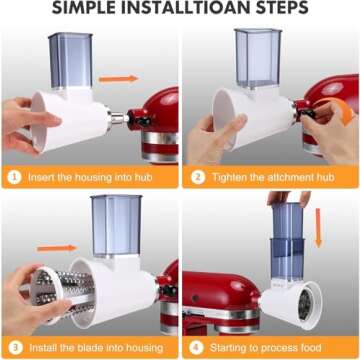 SIMPLE INSTALLTIOAN STEPS

1 Insert the housing into hub

2 Tighten the attchment hub

3 Install the blade into housing

4 Starting to process food