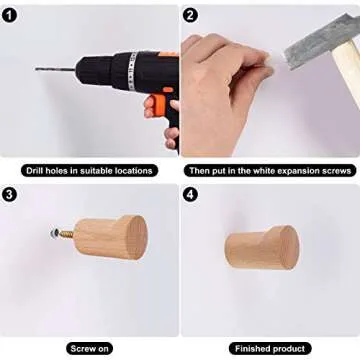 1

Drill holes in suitable locations

2

Then put in the white expansion screws

3

Screw on

4

Finished product