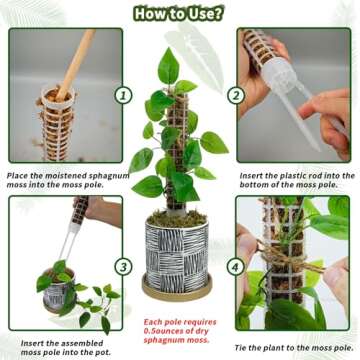 How to Use?

1

Place the moistened sphagnum moss into the moss pole.

2

Insert the plastic rod into the bottom of the moss pole.

3

Insert the assembled moss pole into the pot.

Each pole requires 0.5ounces of dry sphagnum moss.

4

Tie the plant to the moss pole.