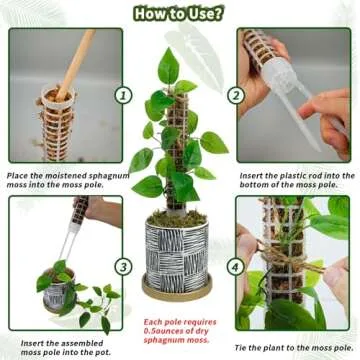 How to Use?

1

Place the moistened sphagnum moss into the moss pole.

2

Insert the plastic rod into the bottom of the moss pole.

3

Insert the assembled moss pole into the pot.

Each pole requires 0.5ounces of dry sphagnum moss.

4

Tie the plant to the moss pole.