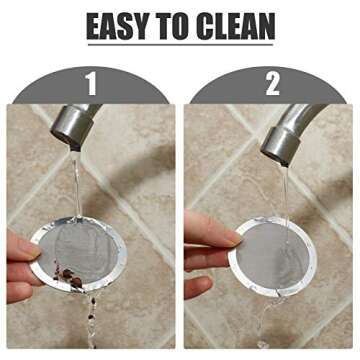 EASY TO CLEAN

1

2