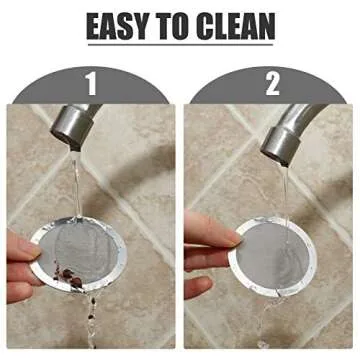 EASY TO CLEAN

1

2