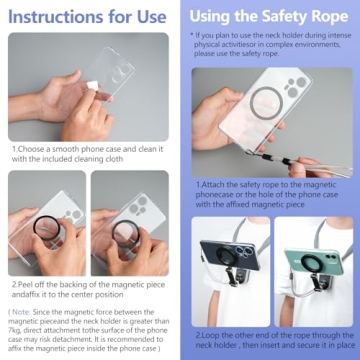 Instructions for Use

1.Choose a smooth phone case and clean it with the included cleaning cloth

2.Peel off the backing of the magnetic piece andaffix it to the center position

( Note: Since the magnetic force between the magnetic pieceand the neck holder is greater than 7kg, direct attachment tothe surface of the phone case may risk detachment. It is recommended to affix the magnetic piece inside the phone case )

Using the Safety Rope

* If you plan to use the neck holder during intense physical activitiesor in complex environments, please use the safety rope.

1.Attach the safety rope to the magnetic phonecase or the hole of the phone case with the affixed magnetic piece

2.Loop the other end of the rope through the neck holder , then insert and secure it in place