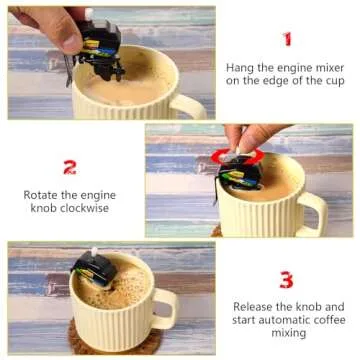 1

Hang the engine mixer on the edge of the cup

2

Rotate the engine knob clockwise

3

Release the knob and start automatic coffee mixing