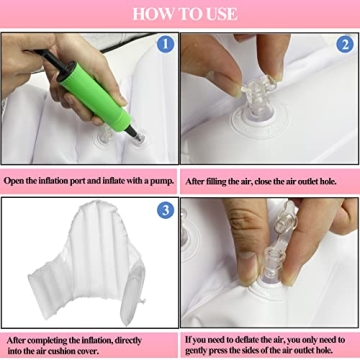 HOW TO USE

1

2

Open the inflation port and inflate with a pump.

After filling the air, close the air outlet hole.

3

After completing the inflation, directly into the air cushion cover.

If you need to deflate the air, you only need to gently press the sides of the air outlet hole.