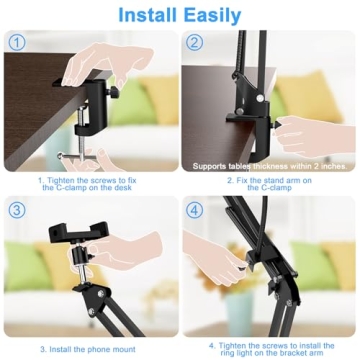 Install Easily

①

1. Tighten the screws to fix the C-clamp on the desk

②

Supports tables thickness within 2 inches.

2. Fix the stand arm on the C-clamp

③

3. Install the phone mount

④

4. Tighten the screws to install the ring light on the bracket arm