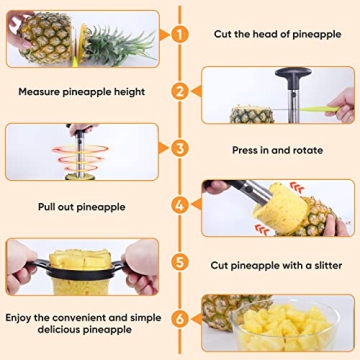 1
Cut the head of pineapple

2
Measure pineapple height

3
Press in and rotate

4
Pull out pineapple

5
Cut pineapple with a slitter

6
Enjoy the convenient and simple delicious pineapple