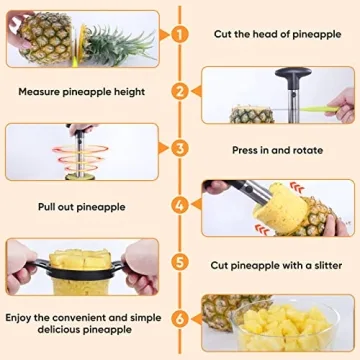 1
Cut the head of pineapple

2
Measure pineapple height

3
Press in and rotate

4
Pull out pineapple

5
Cut pineapple with a slitter

6
Enjoy the convenient and simple delicious pineapple