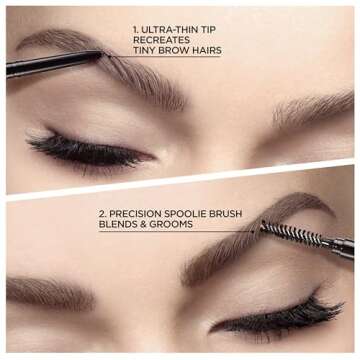 1. ULTRA-THIN TIP RECREATES TINY BROW HAIRS

2. PRECISION SPOOLIE BRUSH BLENDS & GROOMS