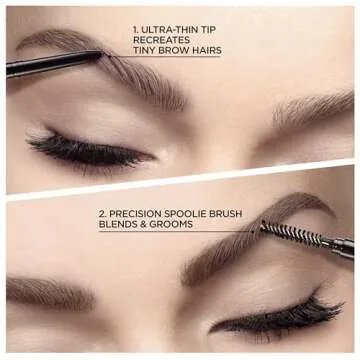 1. ULTRA-THIN TIP
RECREATES
TINY BROW HAIRS

2. PRECISION SPOOLIE BRUSH
BLENDS & GROOMS