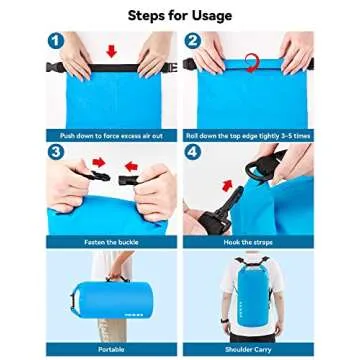 Steps for Usage

1
Push down to force excess air out

2
Roll down the top edge tightly 3-5 times

3
Fasten the buckle

4
Hook the straps

Portable

Shoulder Carry