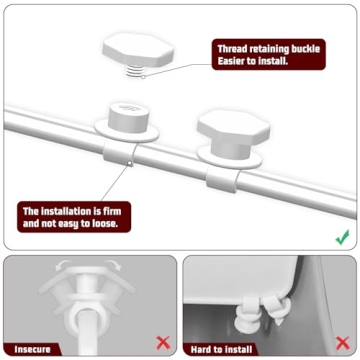 Thread retaining buckle
Easier to install.

The installation is firm and not easy to loose.

Insecure

Hard to install