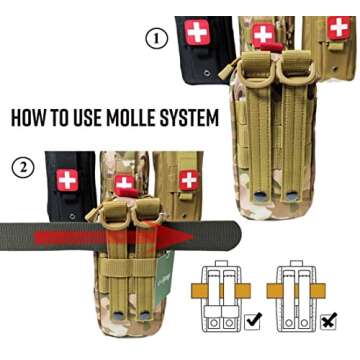 1

HOW TO USE MOLLE SYSTEM

2