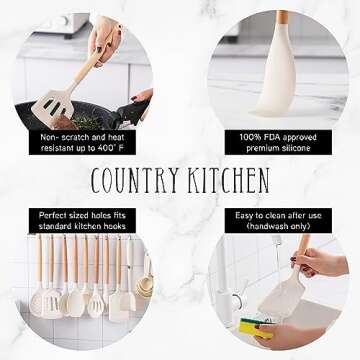 Non- scratch and heat resistant up to 400° F

100% FDA approved premium silicone

COUNTRY KITCHEN

Perfect sized holes fits standard kitchen hooks

Easy to clean after use (handwash only)