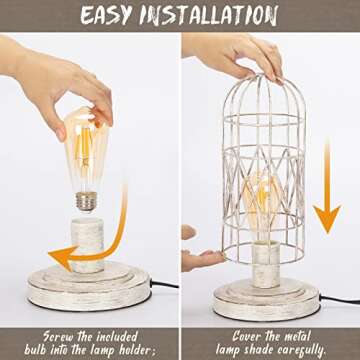 EASY INSTALLATION

Screw the included bulb into the lamp holder;

Cover the metal lamp shade carefully.