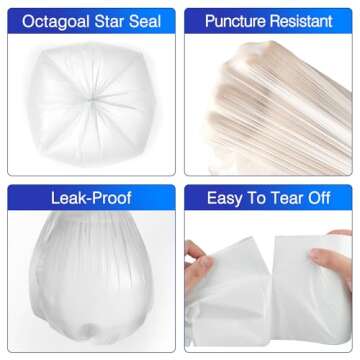 Octagoal Star Seal

Puncture Resistant

Leak-Proof

Easy To Tear Off