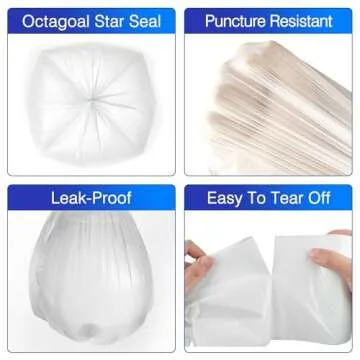 Octagoal Star Seal

Puncture Resistant

Leak-Proof

Easy To Tear Off